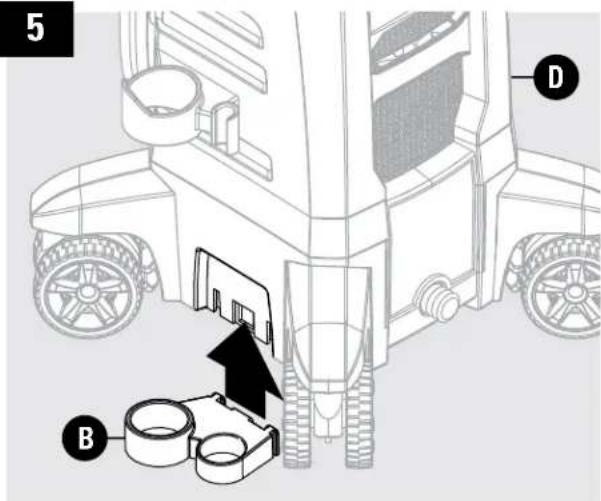 5

D

B