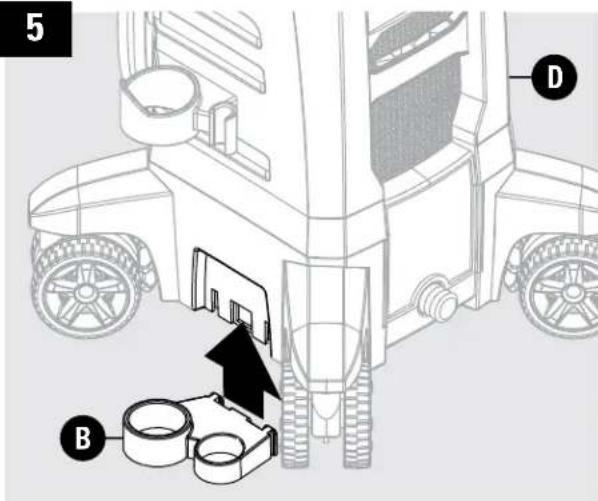 5

D

B