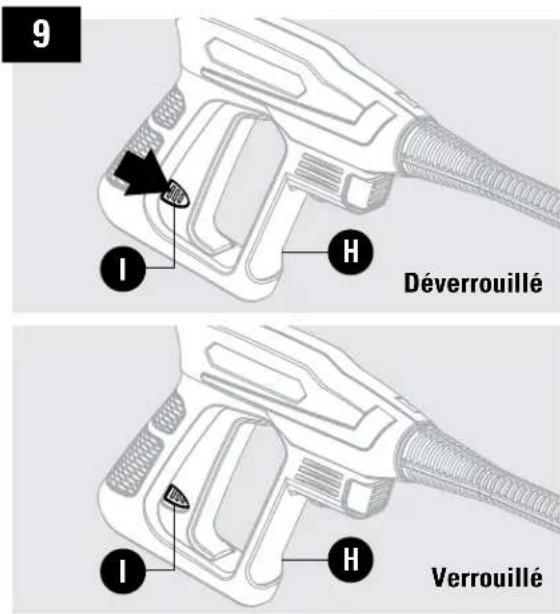 9

I

H

Déverrouillé

I

H

Verrouillé