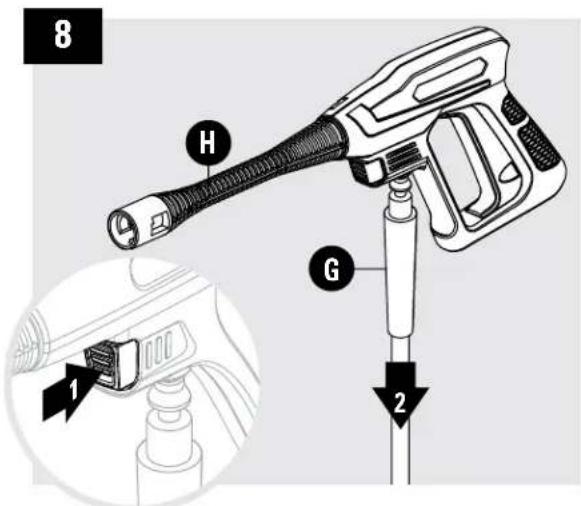 8

H

G

1

2