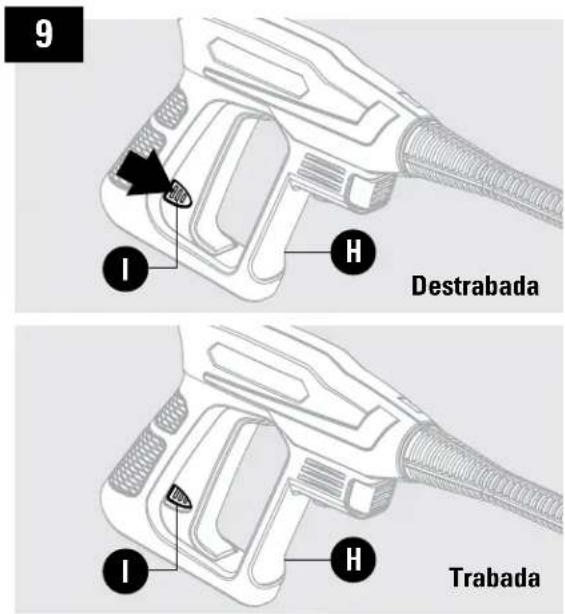 9

I

H

Destrabada

I

H

Trabada