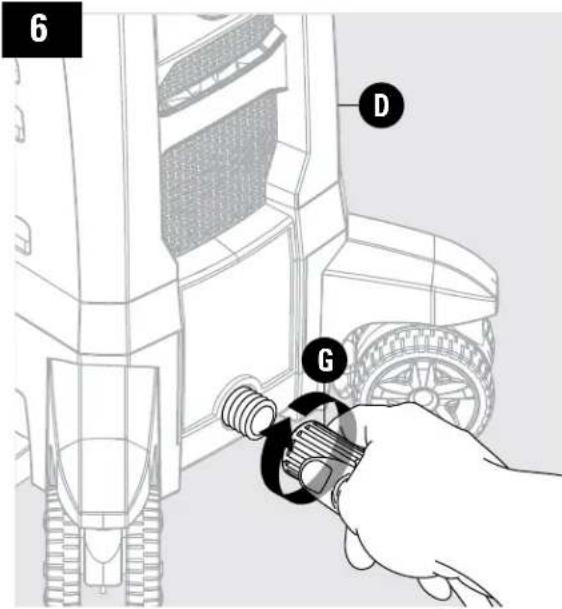 6

D

G