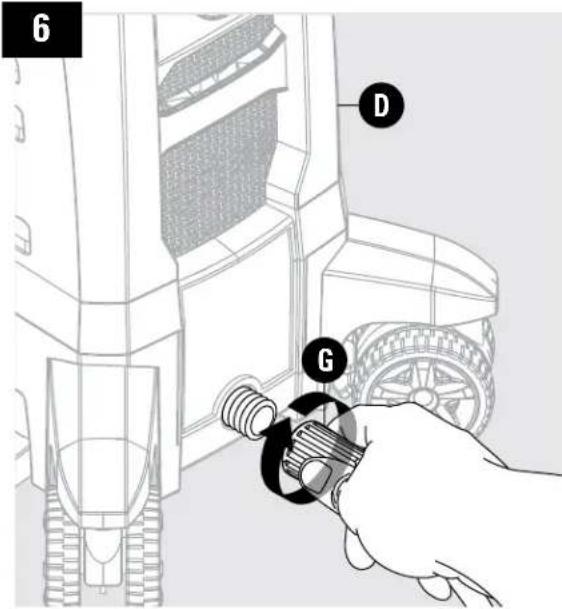 6
D
G