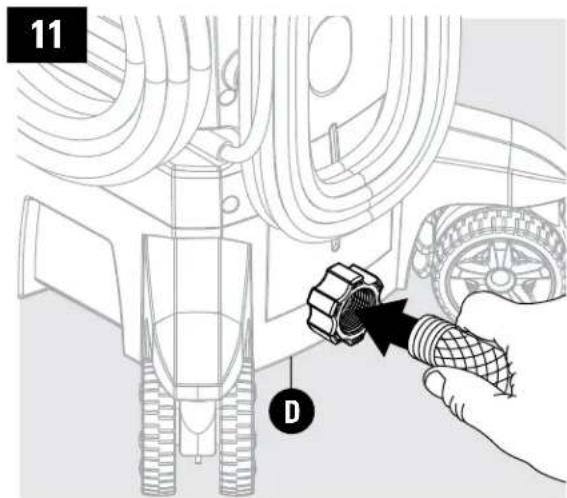 11

D