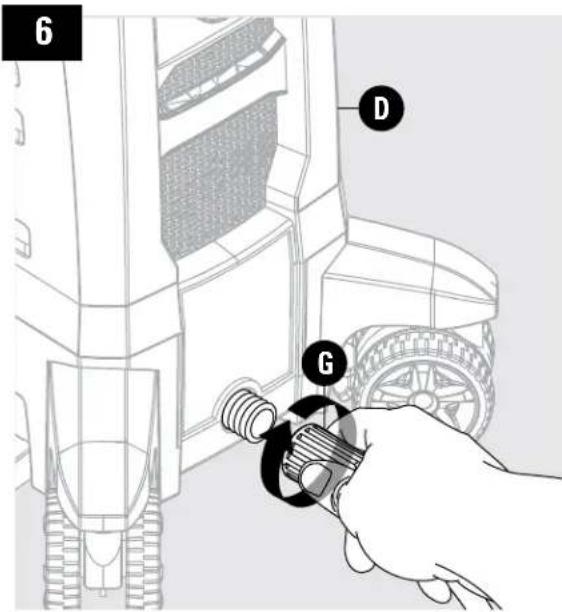 6

D

G