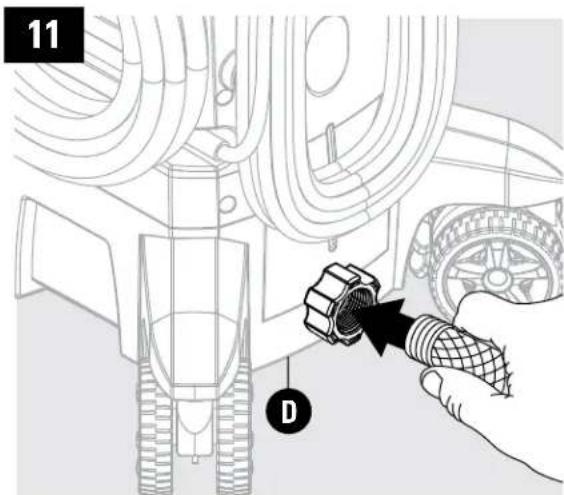 11

D