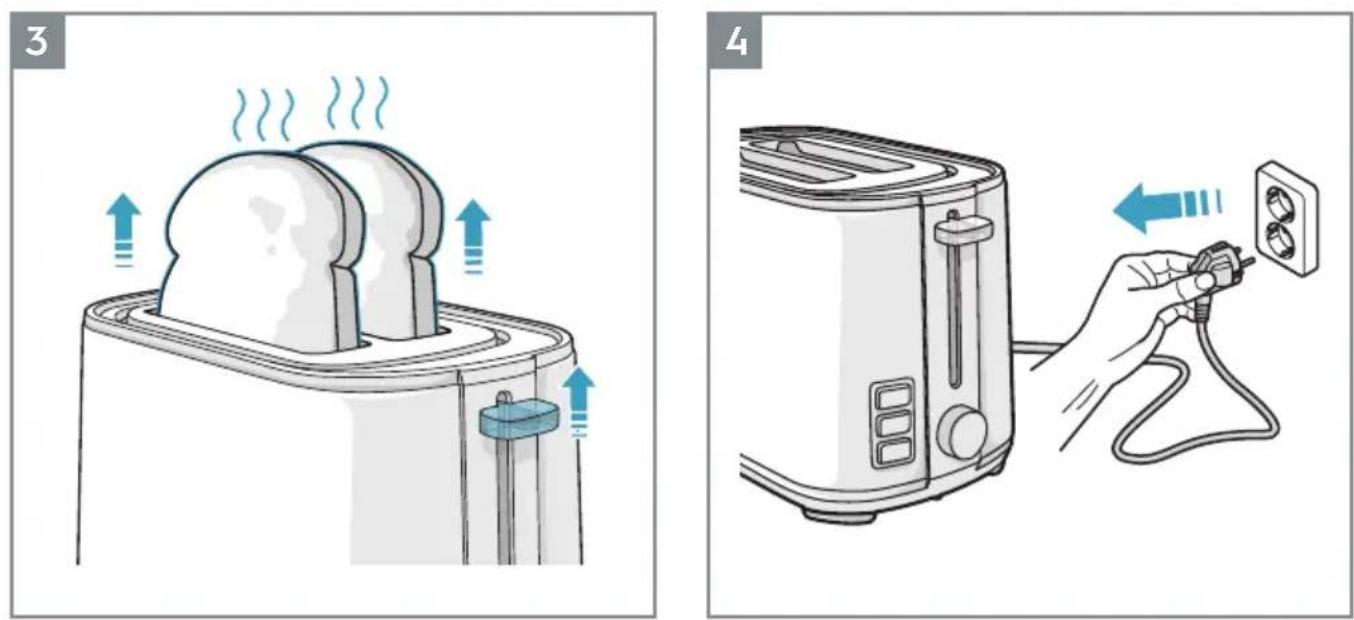 3

4