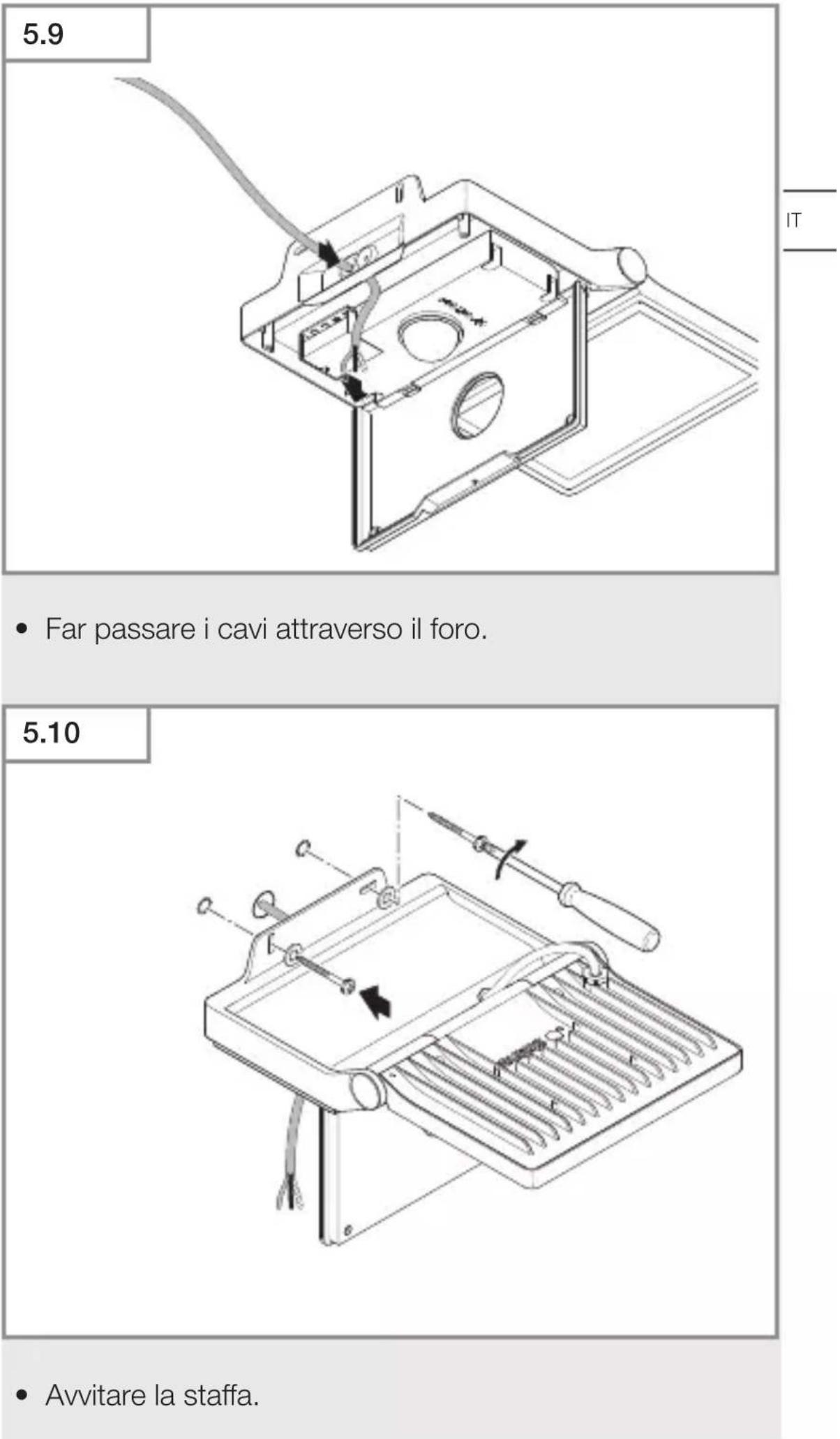 5.9

IT

• Far passare i cavi attraverso il foro.

5.10

• Avvitare la staffa.