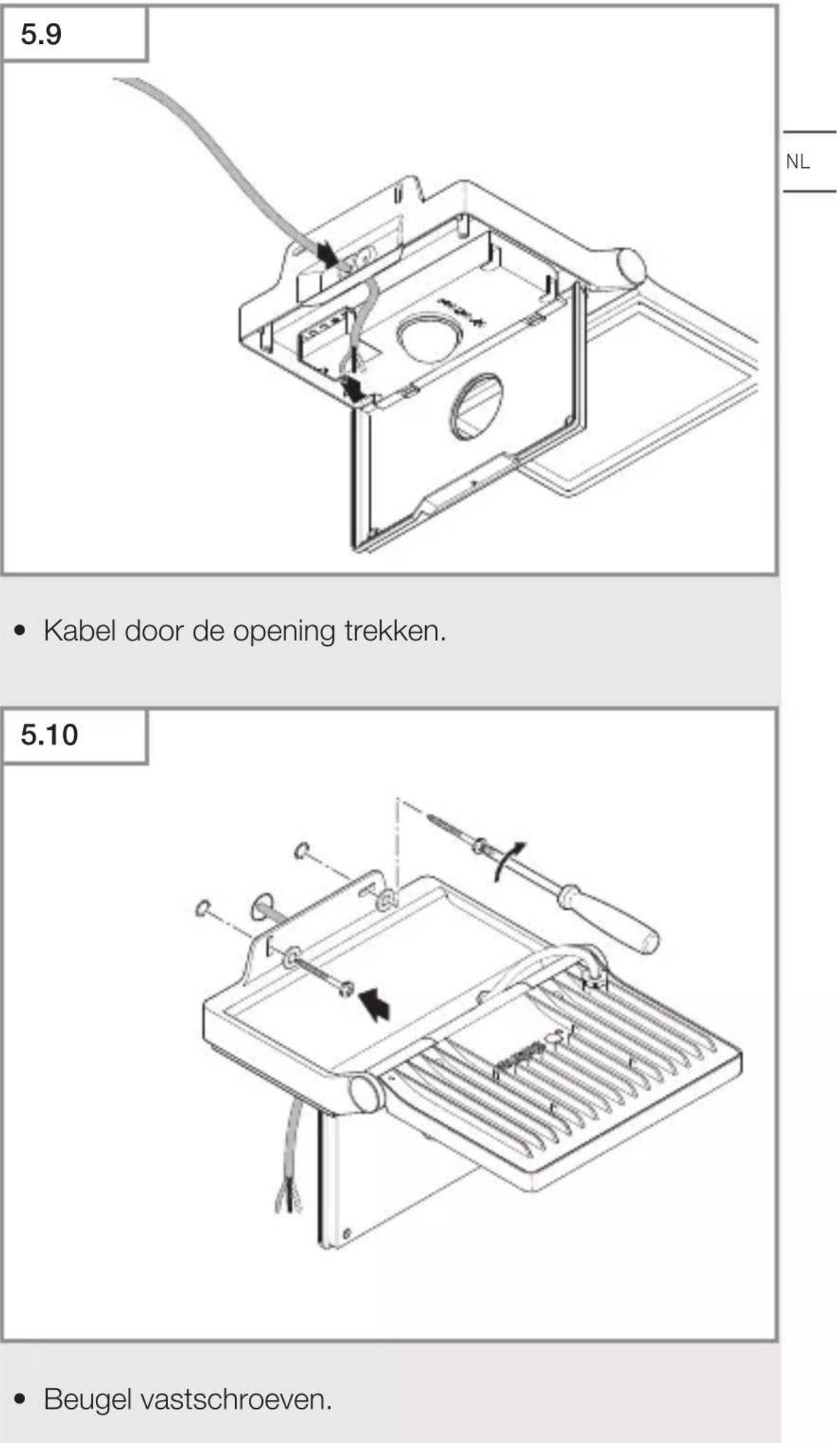 5.9

NL

• Kabel door de opening trekken.

5.10

• Beugel vastschroeven.