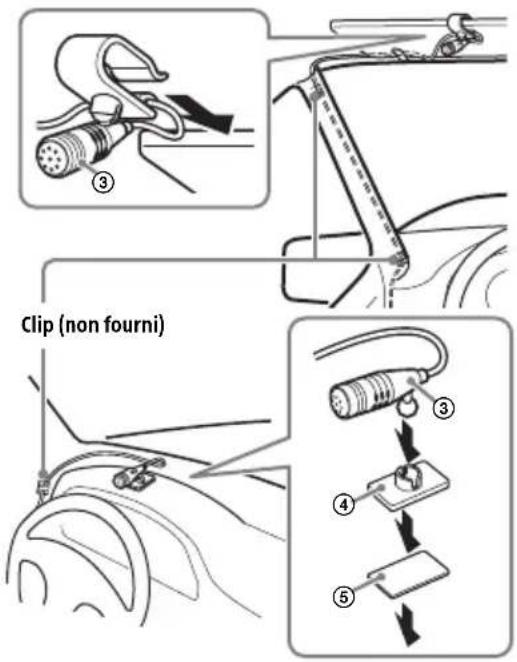 ③

Clip (non fourni)

③

④

⑤