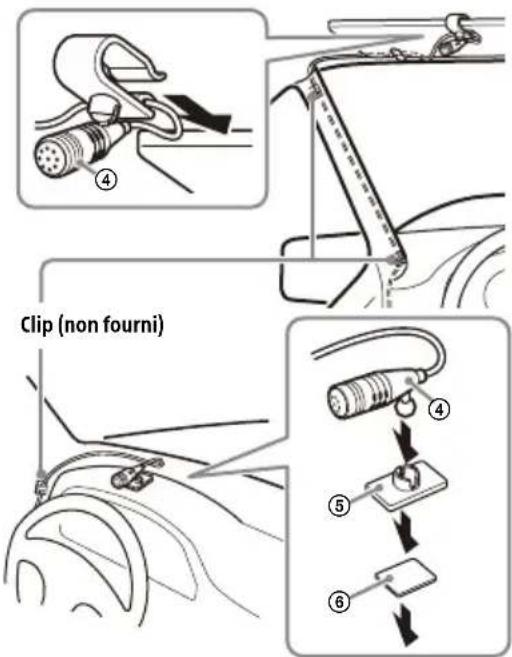 ④

Clip (non fourni)

④

⑤

⑥