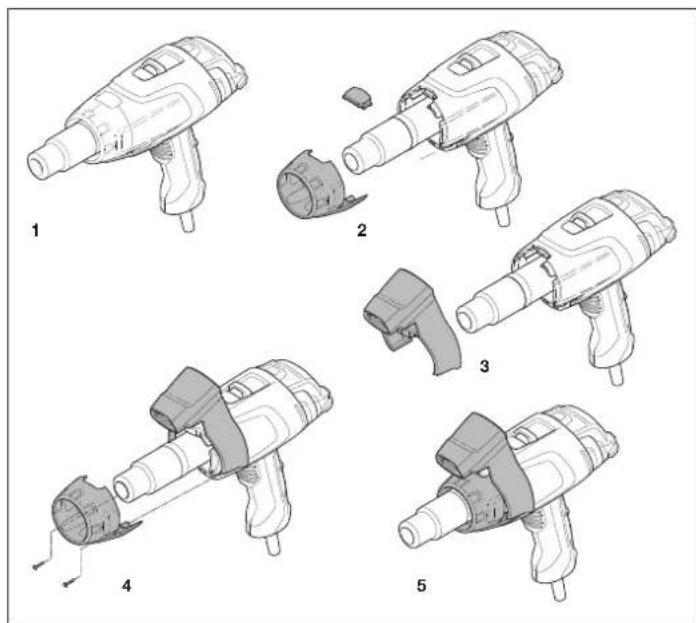 1

2

3

4

5