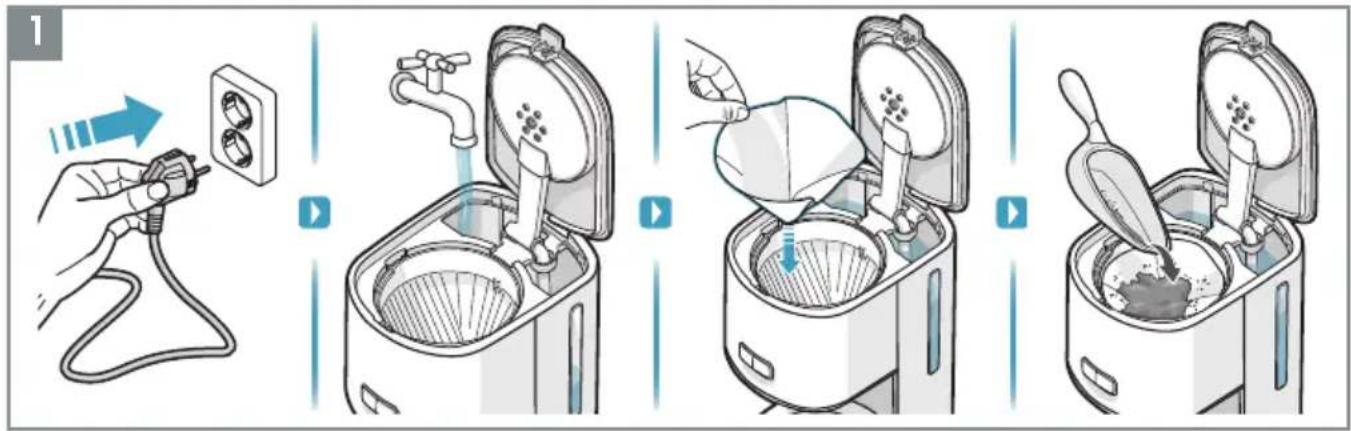 1