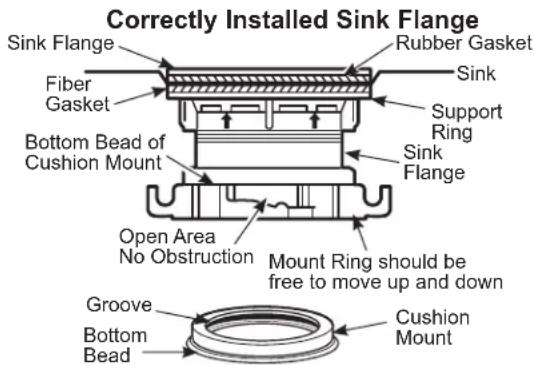 Correctly Installed Sink Flange

Sink Flange

Rubber Gasket

Sink

Fiber Gasket

Support Ring

Bottom Bead of Cushion Mount

Sink Flange

Open Area No Obstruction

Mount Ring should be free to move up and down

Groove

Bottom Bead

Cushion Mount