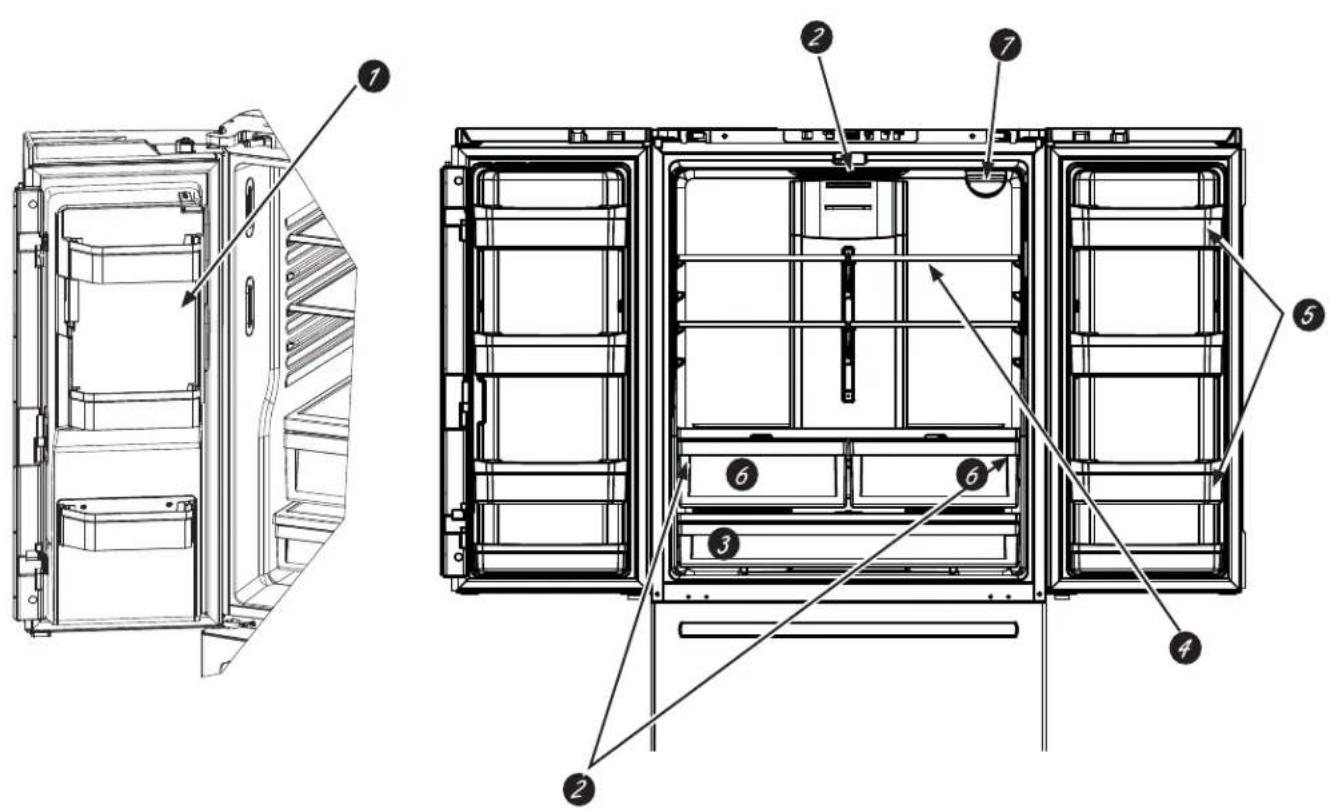 1
2
7
5
6
6
3
4
2