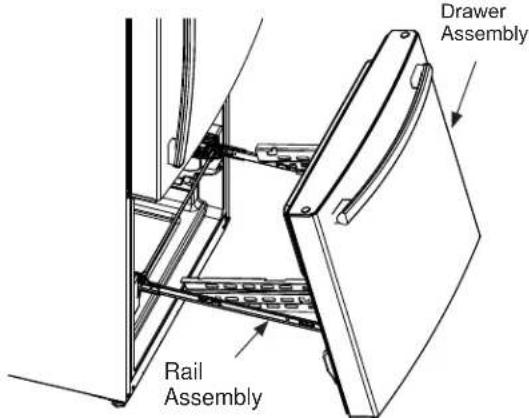 Drawer Assembly

Rail Assembly