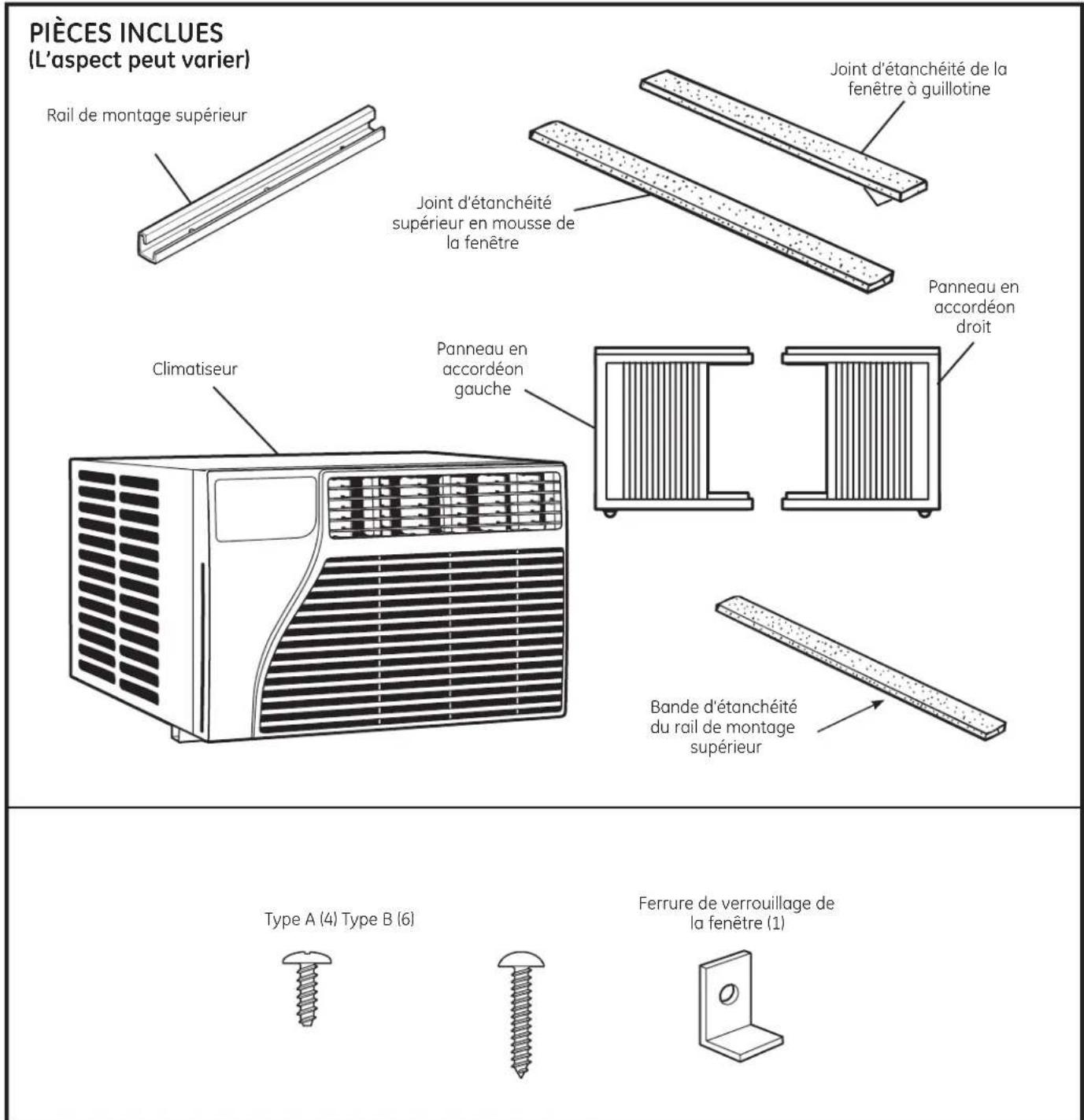 PIÈCES INCLUES
(L'aspect peut varier)

Rail de montage supérieur

Joint d'étanchéité de la fenêtre à guillotine

Joint d'étanchéité supérieur en mousse de la fenêtre

Panneau en accordéon droit

Panneau en accordéon gauche

Climatiseur

Bande d'étanchéité du rail de montage supérieur

Type A (4) Type B (6)

Ferrure de verrouillage de la fenêtre (1)