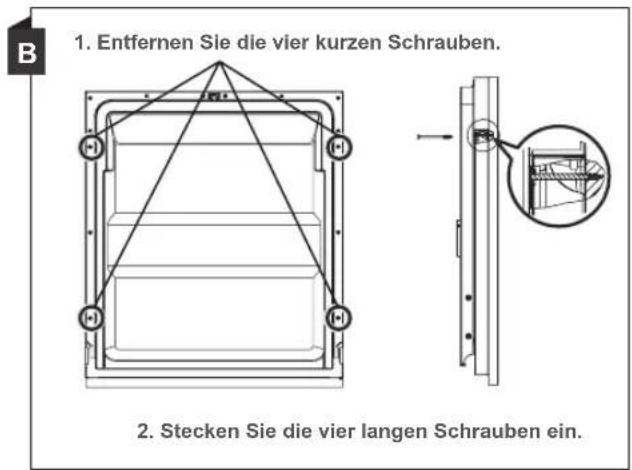 B

1. Entfernen Sie die vier kurzen Schrauben.

2. Stecken Sie die vier langen Schrauben ein.