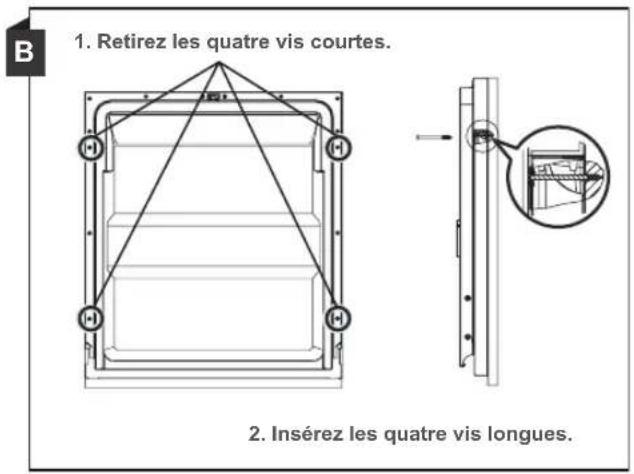 B

1. Retirez les quatre vis courtes.

2. Insérez les quatre vis longues.