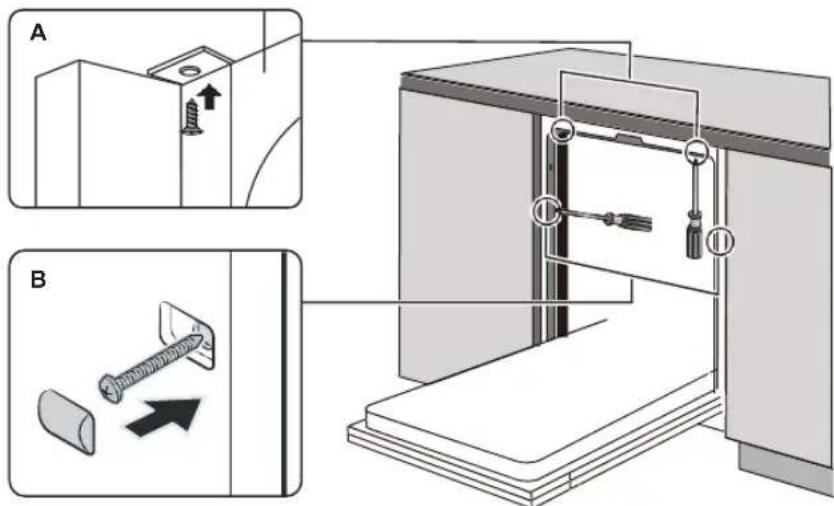 A

B