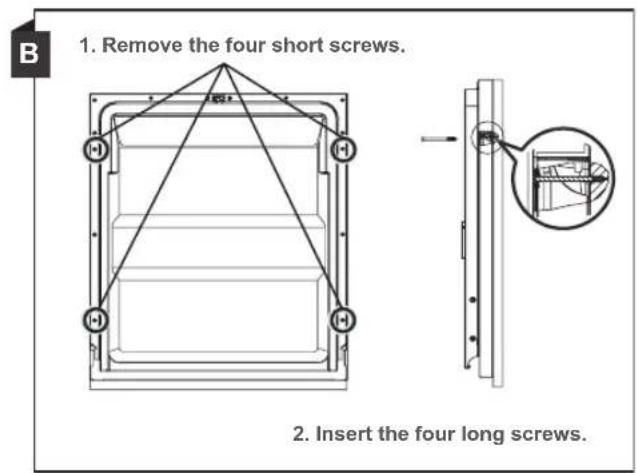 B

1. Remove the four short screws.

2. Insert the four long screws.