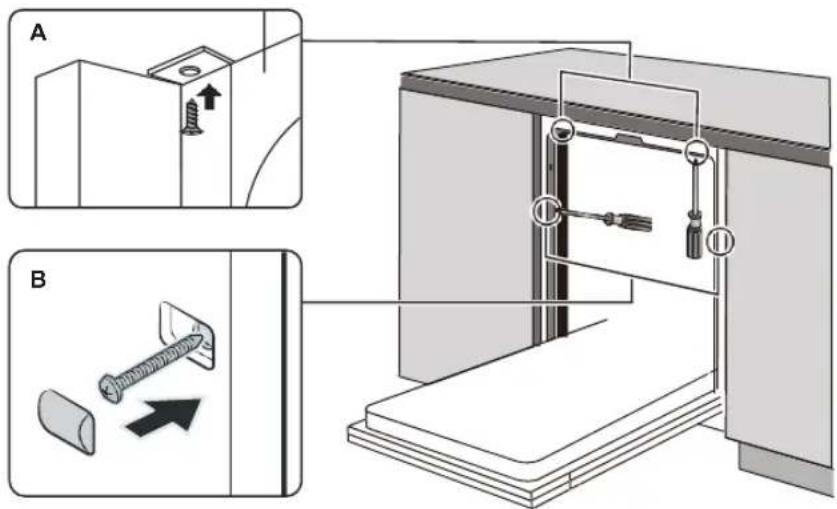 A

B