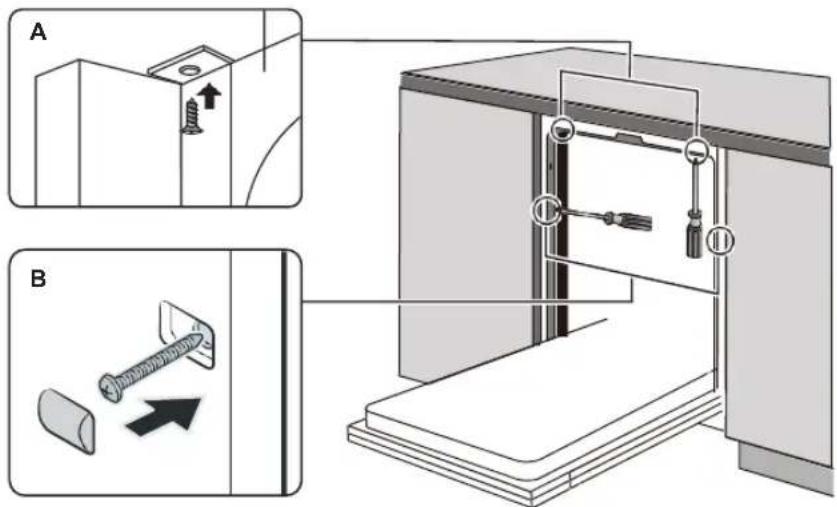 A

B