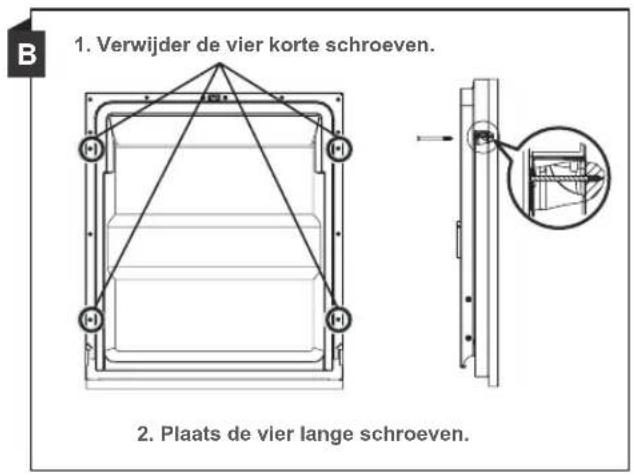 B

1. Verwijder de vier korte schroeven.

2. Plaats de vier lange schroeven.