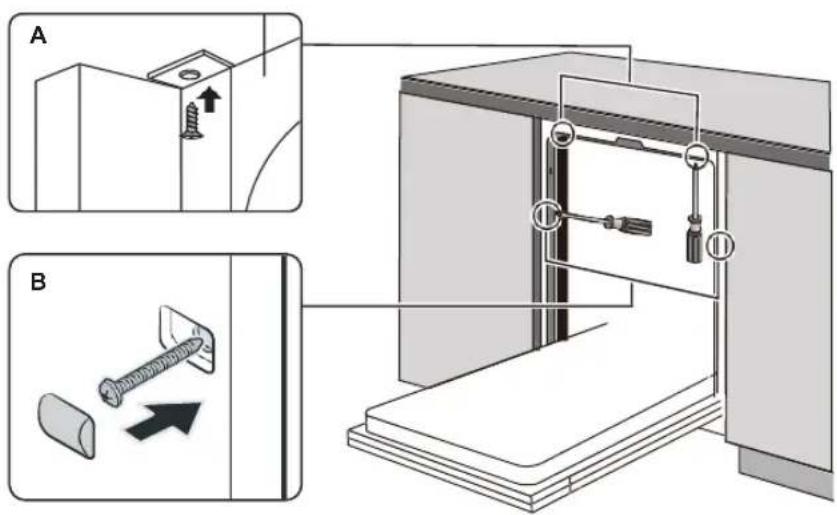 A

B