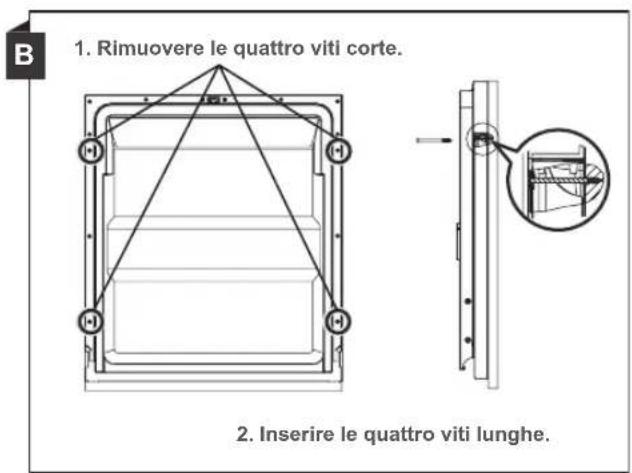 B

1. Rimuovere le quattro viti corte.

2. Inserire le quattro viti lunghe.