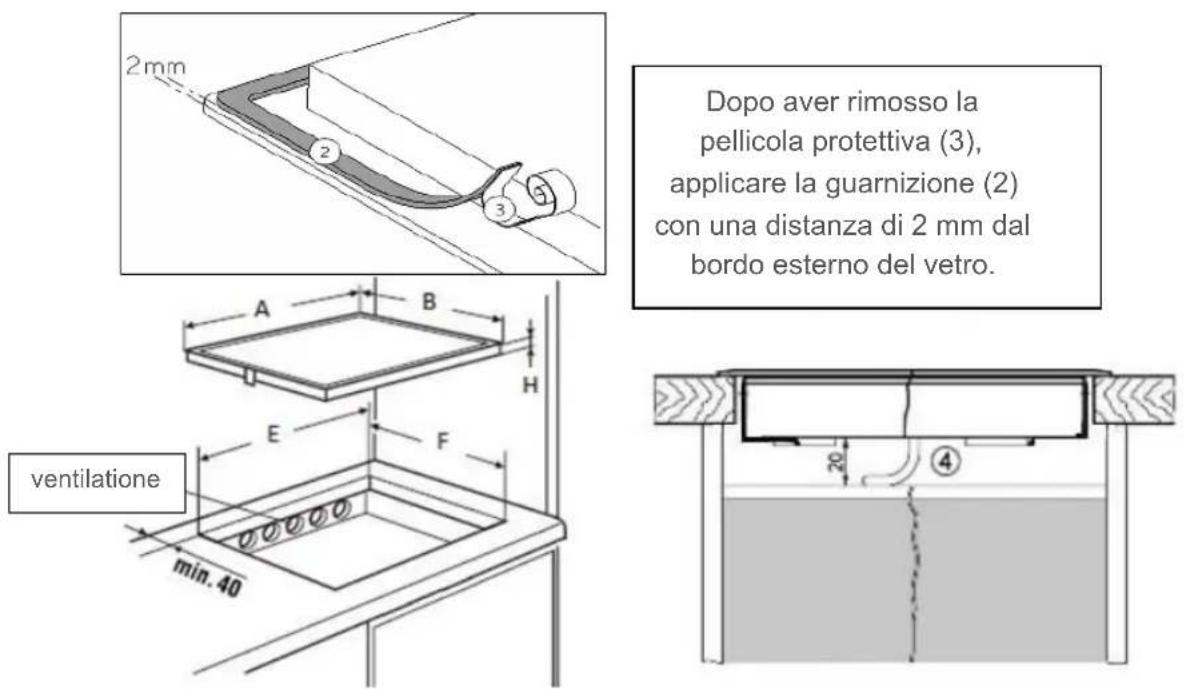 2mm
2
3

Dopo aver rimosso la pellicola protettiva (3), applicare la guarnizione (2) con una distanza di 2 mm dal bordo esterno del vetro.

A
B
H
E
F
ventilatione
min. 40

20
4