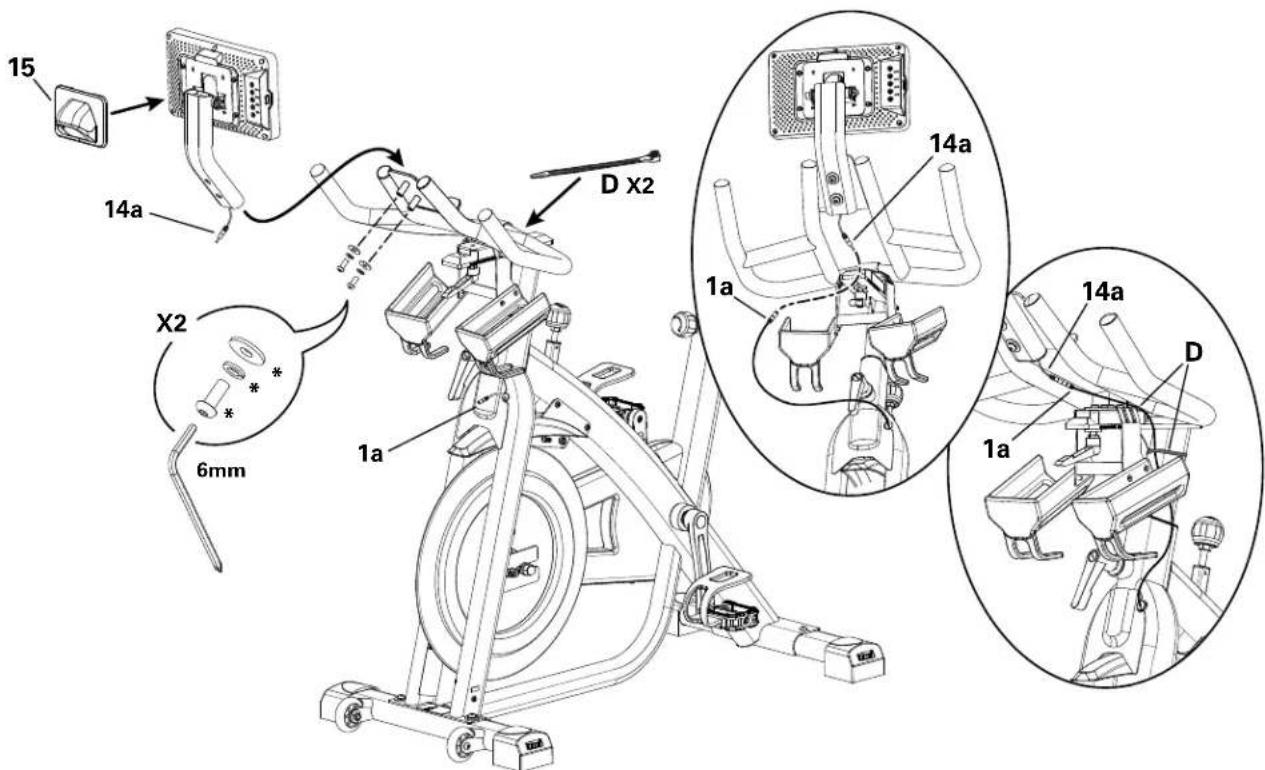 15

14a

D X2

X2

*

*

*

6mm

1a

14a

1a

14a

D

1a