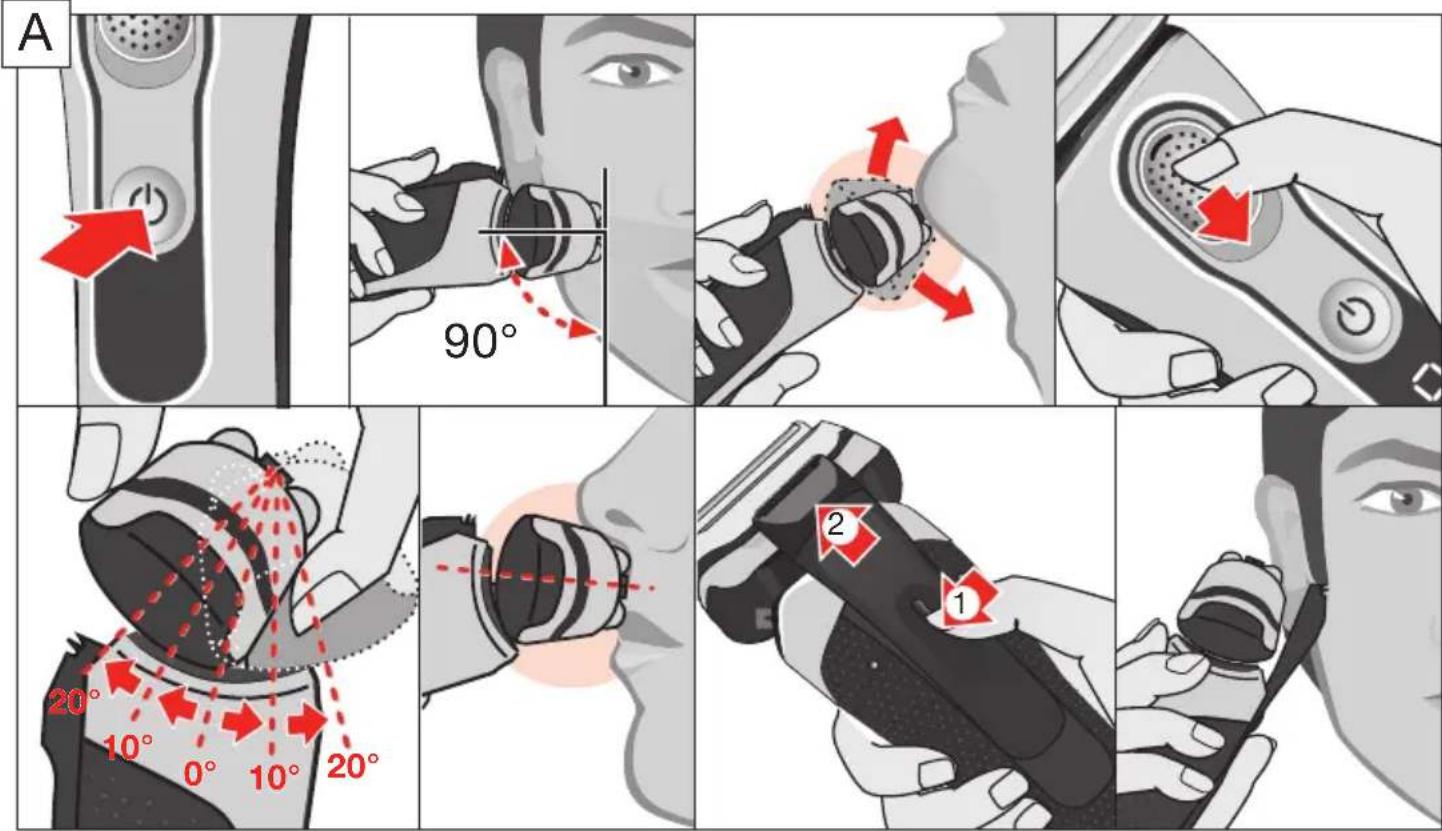 A

90°

20°
10°
0°
10°
20°

2
1