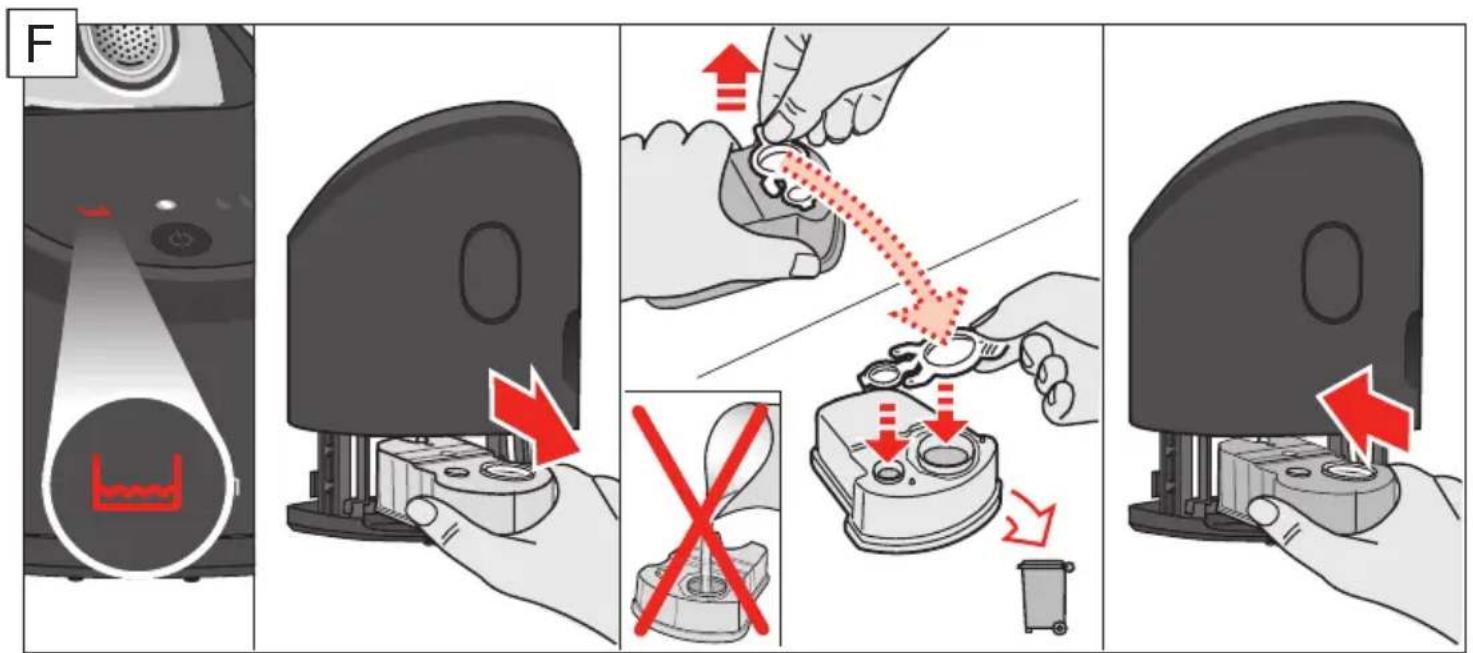 F