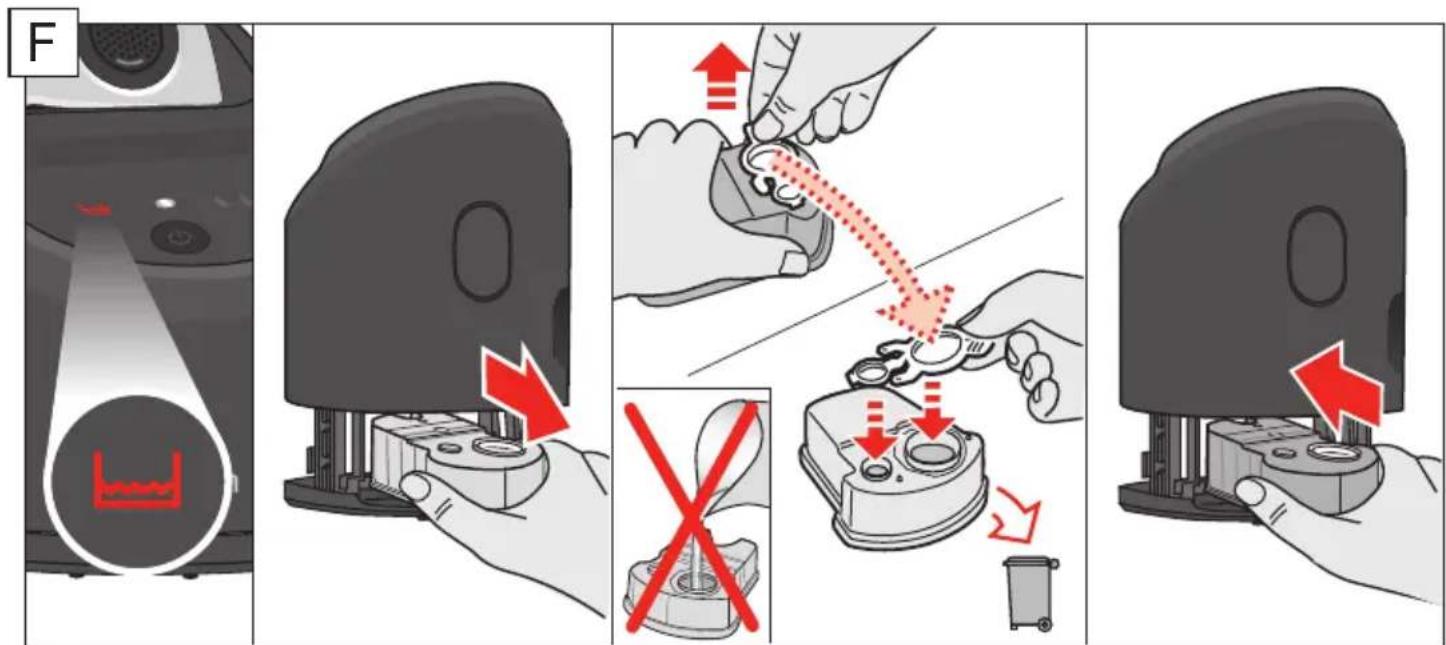 F