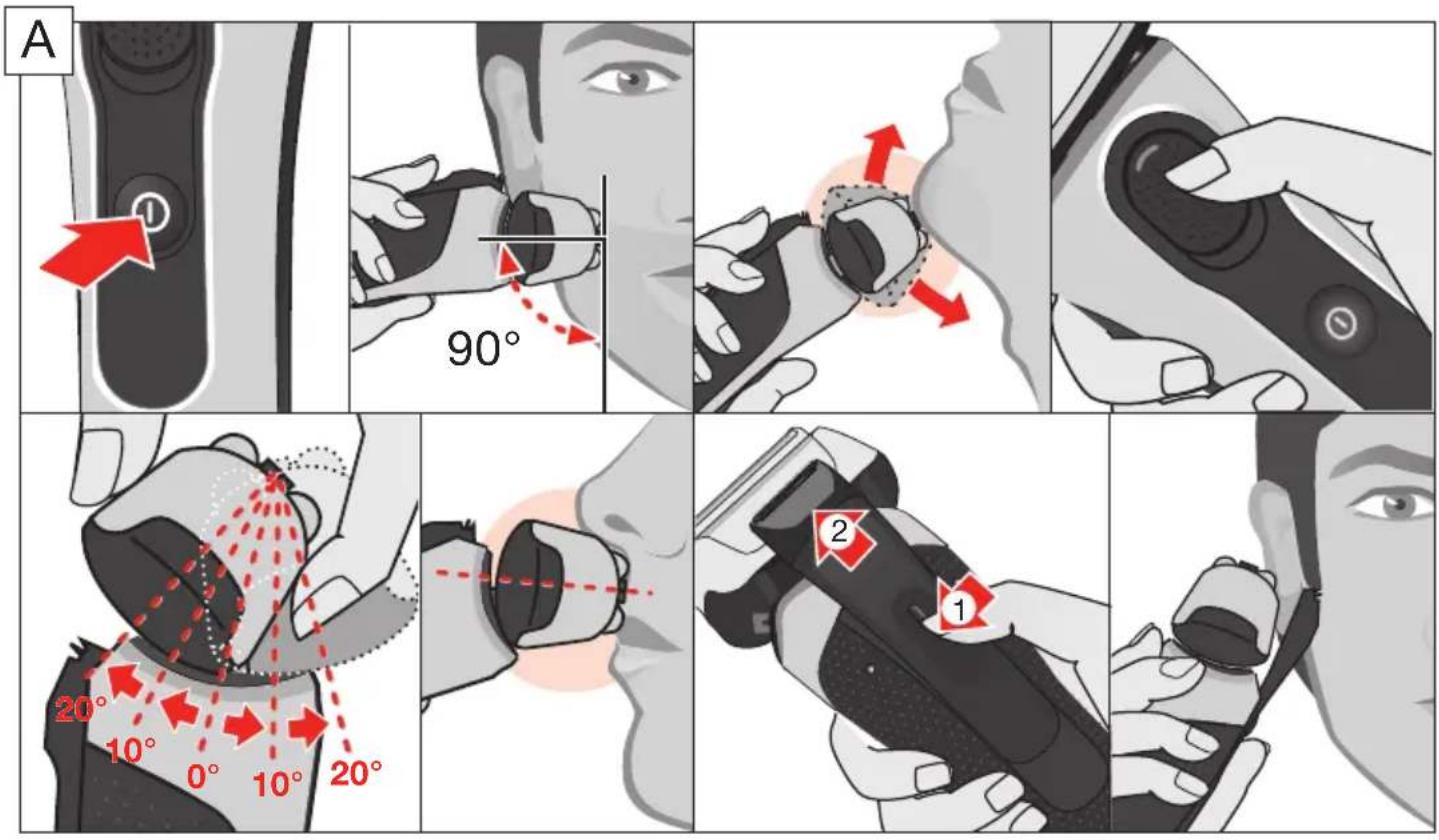 A

90°

20°
10°
0°
10°
20°

2
1