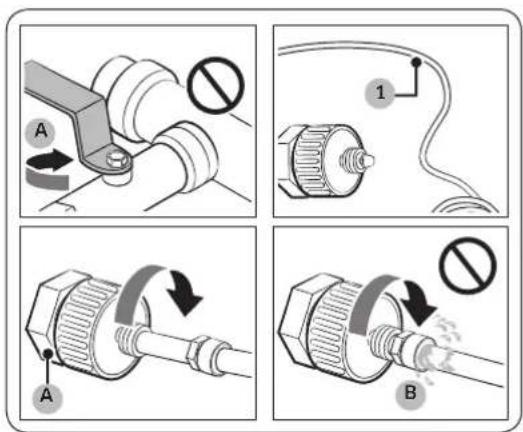 A

1

A

B