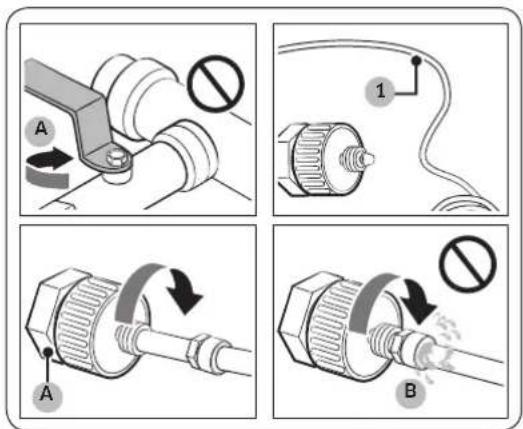 A

1

A

B