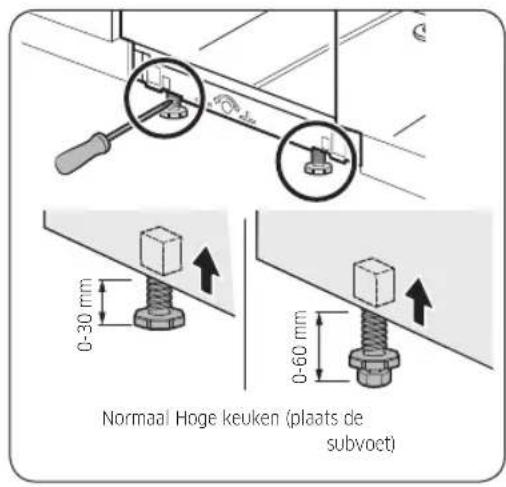 0-30 mm

0-60 mm

Normaal Hoge keuken (plaats de subvoet)