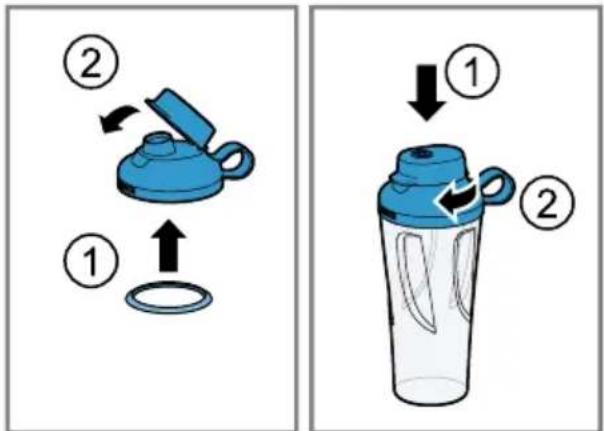 2
1
1
2