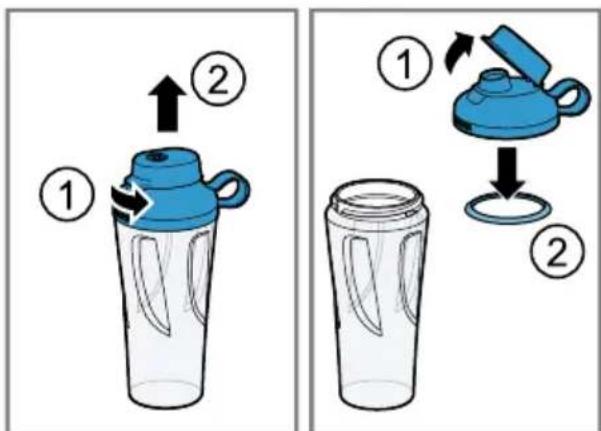 2
1

1
2