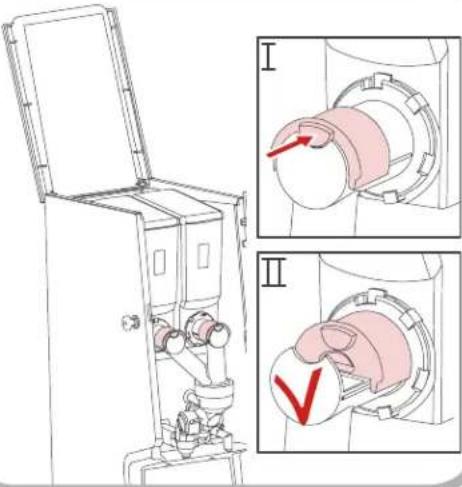 I

II