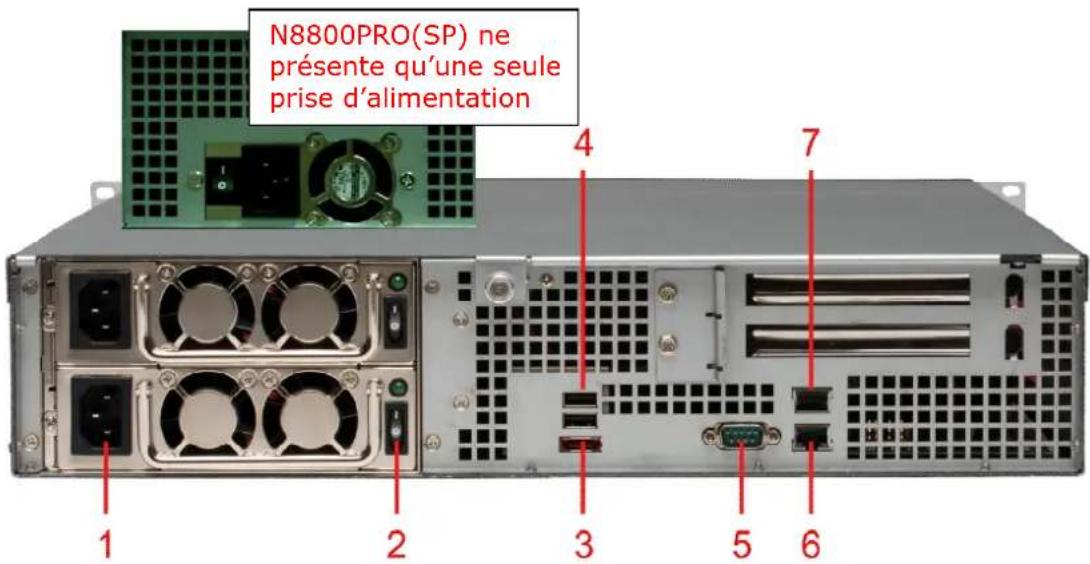 N8800PRO(SP) ne présente qu'une seule prise d'alimentation

4

7

1

2

3

5

6