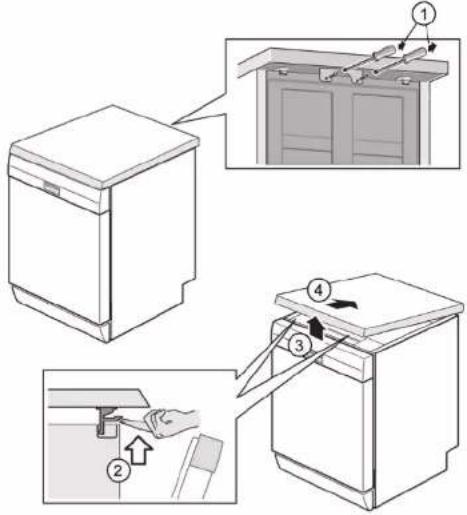 1

4

3

2