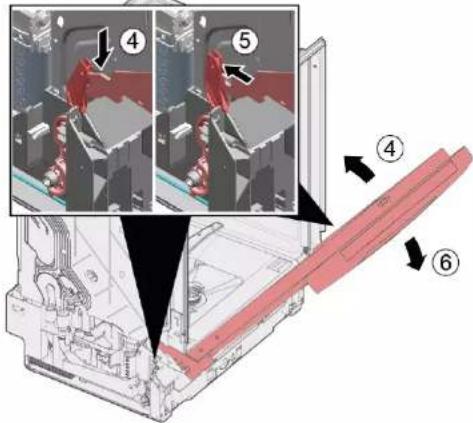 4
5
4
6