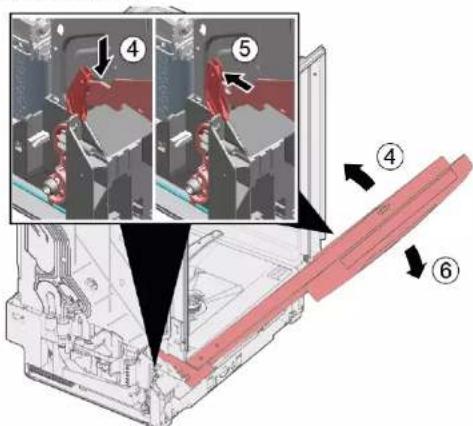 4
5
4
6