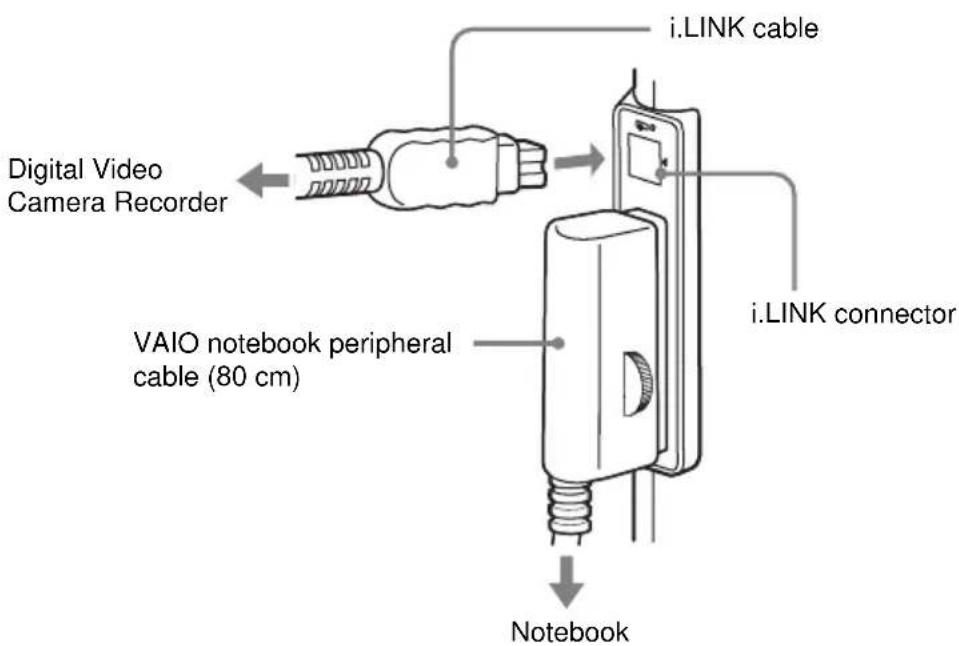 i.LINK cable

Digital Video Camera Recorder

i.LINK connector

VAIO notebook peripheral cable (80 cm)

Notebook