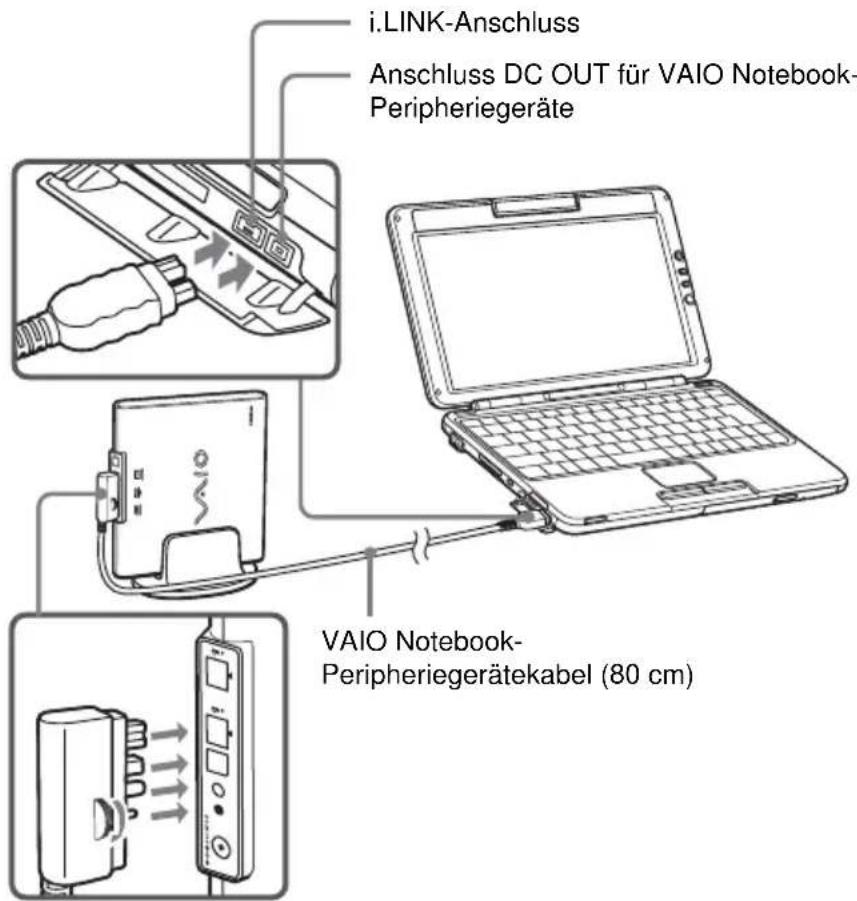 i.LINK-Anschluss

Anschluss DC OUT für VAIO Notebook-Peripheriegeräte

VAIO

VAIO Notebook-Peripheriegerätekabel (80 cm)