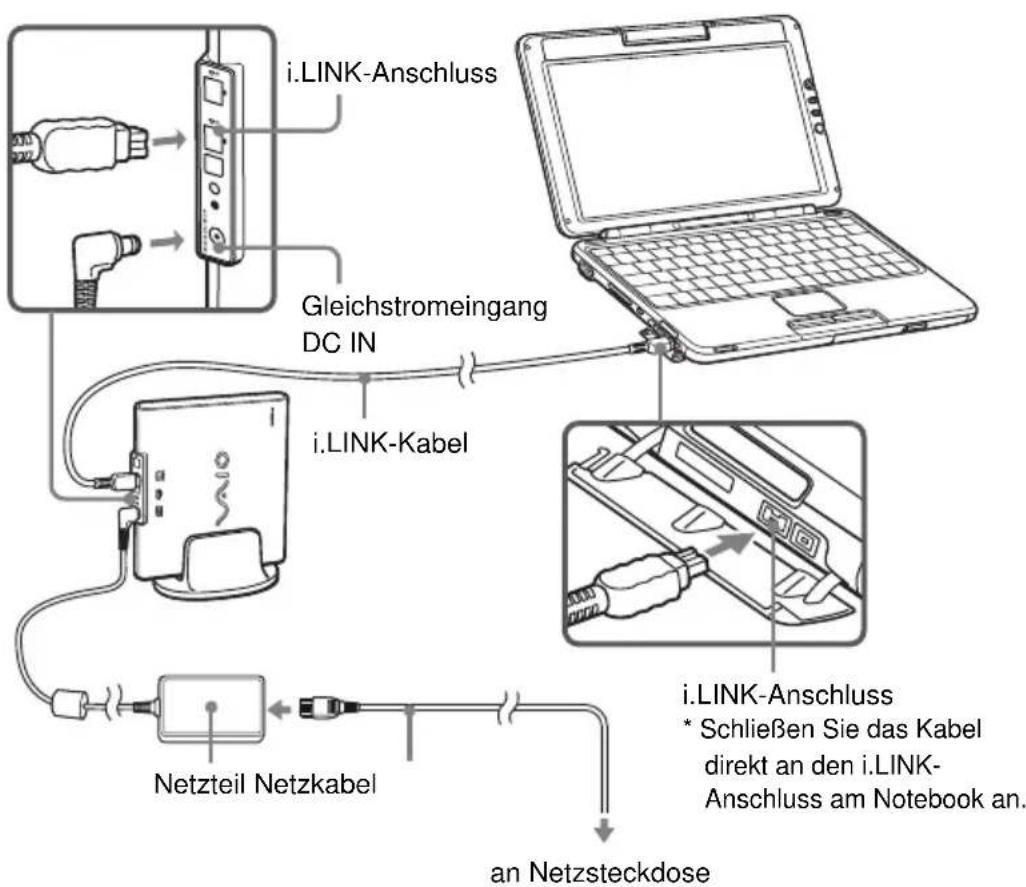 i.LINK-Anschluss

Gleichstromeingang DC IN

i.LINK-Kabel

VAIO

i.LINK-Anschluss
* Schließen Sie das Kabel direkt an den i.LINK-Anschluss am Notebook an.

Netzteil Netzkabel

an Netzsteckdose