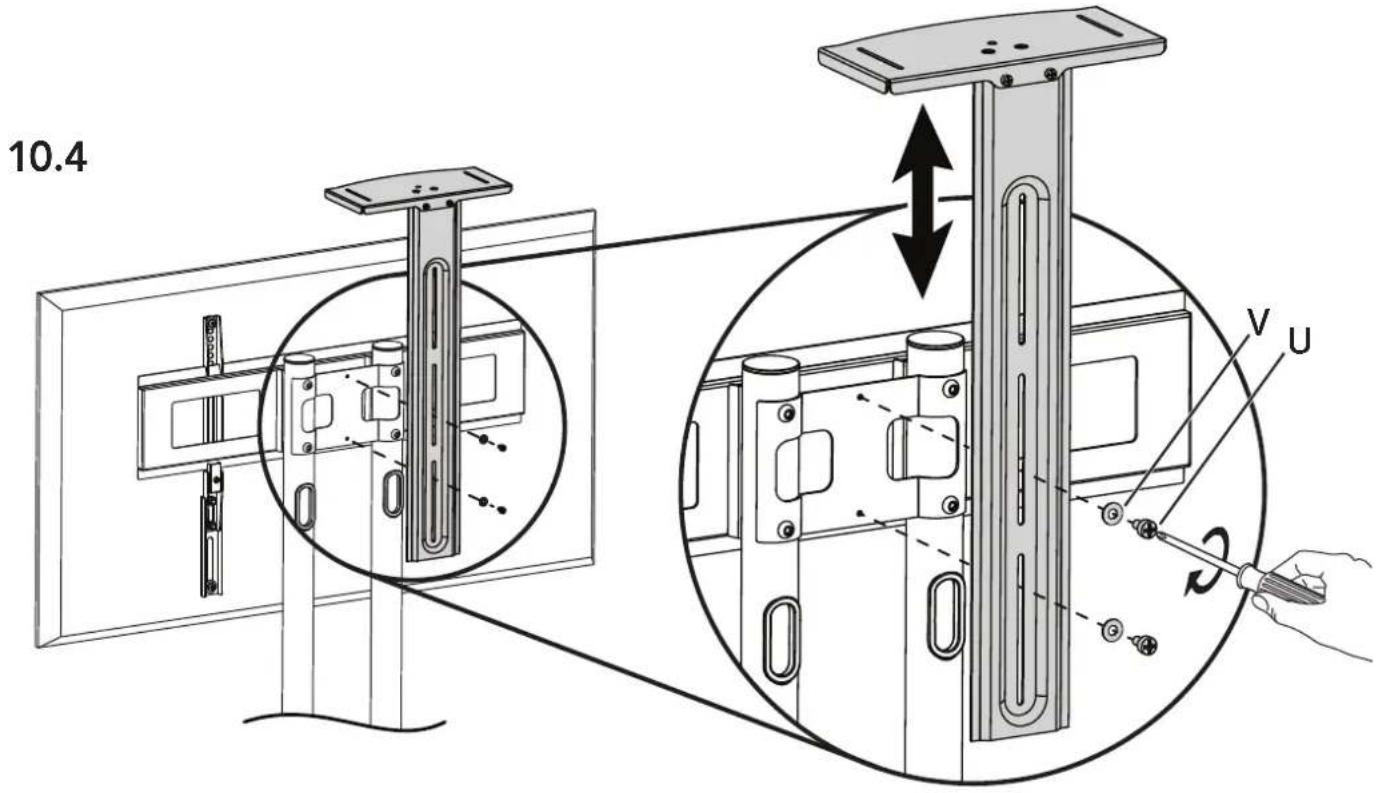 10.4

V
U